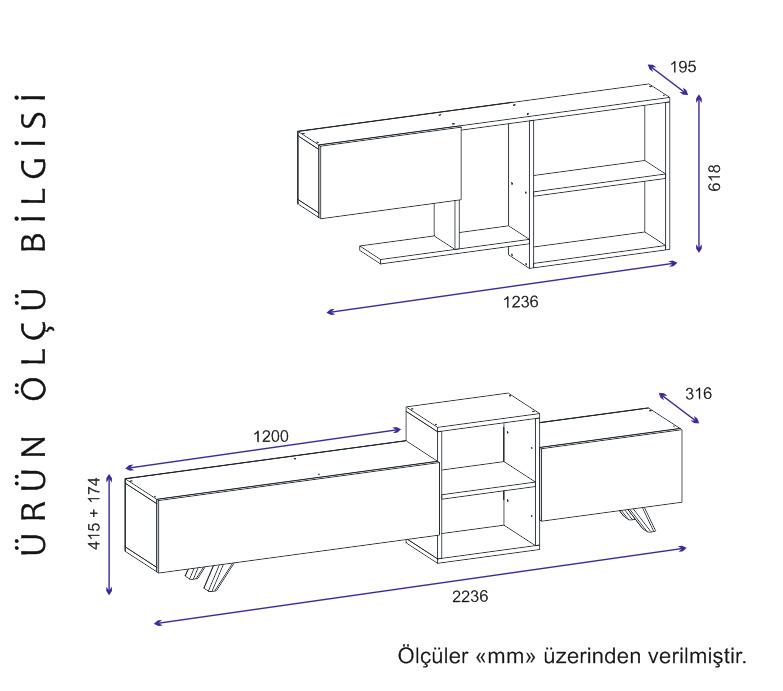 ÜRÜN ÖLÇÜ BİLGİSİ

195

618

1236

316

1200

415 + 174

2236

Ölçüler «mm» üzerinden verilmiştir.